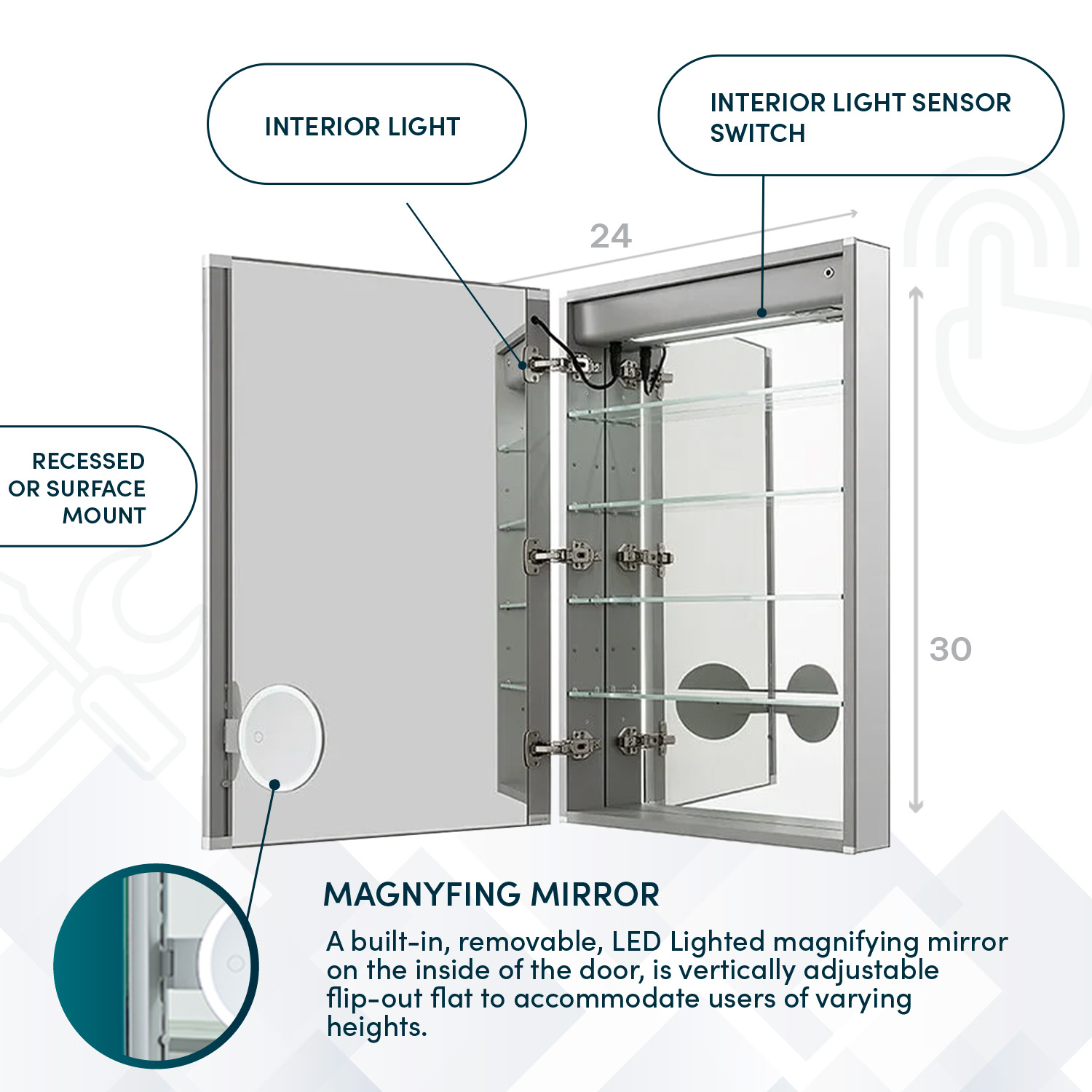 INTERIOR LIGHT

INTERIOR LIGHT SENSOR SWITCH

24

RECESSED OR SURFACE MOUNT

30

MAGNYFING MIRROR

A built-in, removable, LED Lighted magnifying mirror on the inside of the door, is vertically adjustable flip-out flat to accommodate users of varying heights.