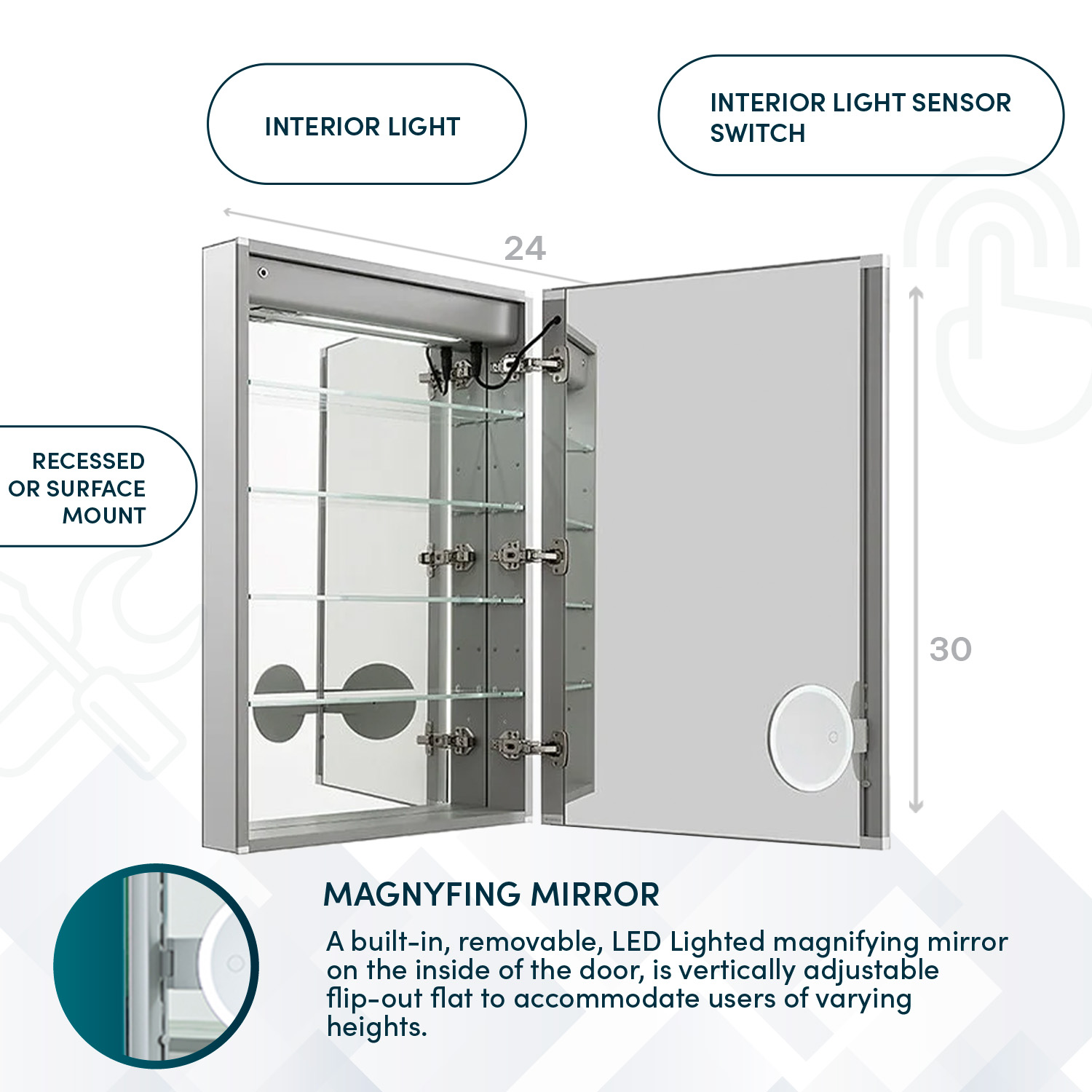 INTERIOR LIGHT

INTERIOR LIGHT SENSOR SWITCH

24

RECESSED OR SURFACE MOUNT

30

MAGNYFING MIRROR

A built-in, removable, LED Lighted magnifying mirror on the inside of the door, is vertically adjustable flip-out flat to accommodate users of varying heights.