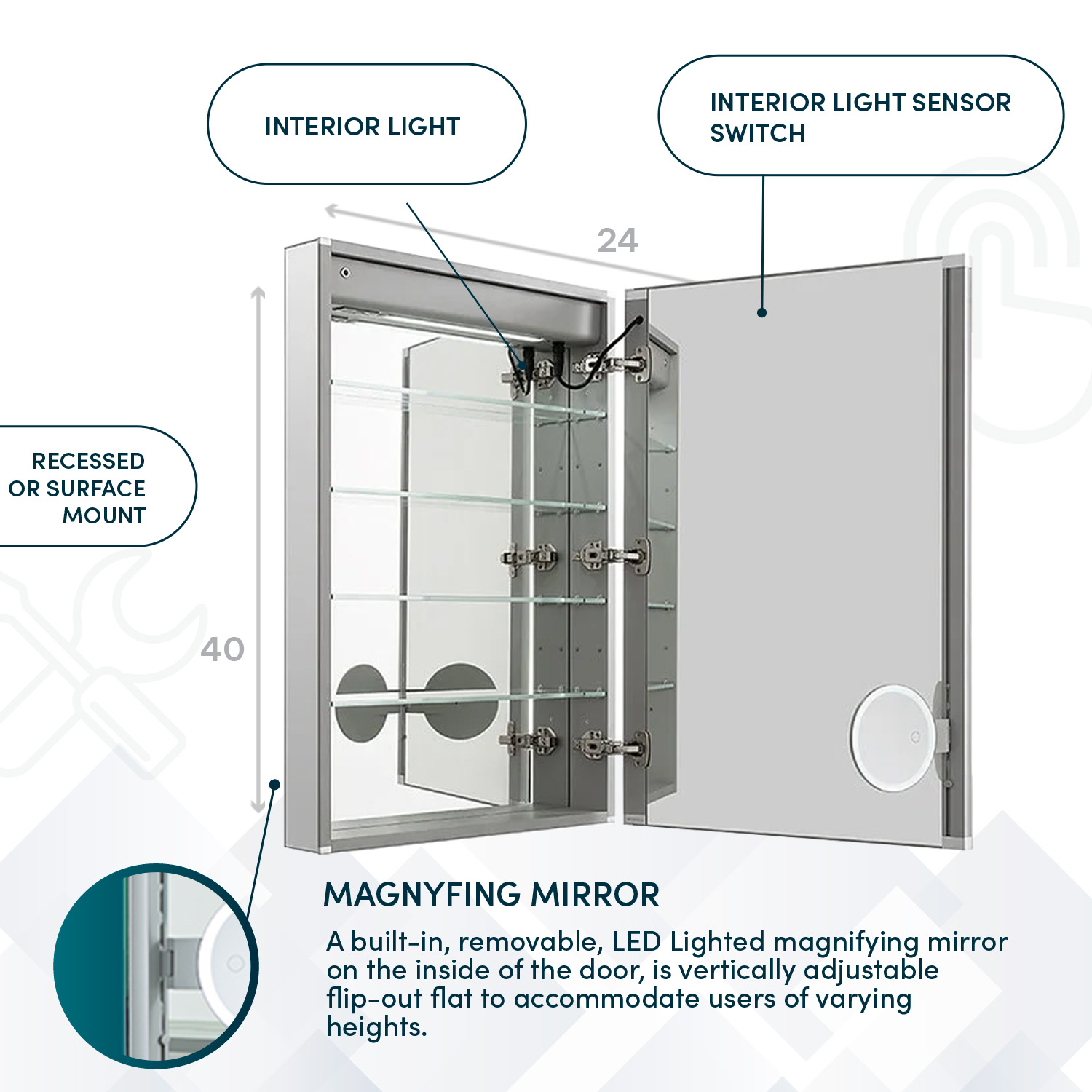 INTERIOR LIGHT

INTERIOR LIGHT SENSOR SWITCH

24

RECESSED OR SURFACE MOUNT

40

MAGNYFING MIRROR

A built-in, removable, LED Lighted magnifying mirror on the inside of the door, is vertically adjustable flip-out flat to accommodate users of varying heights.