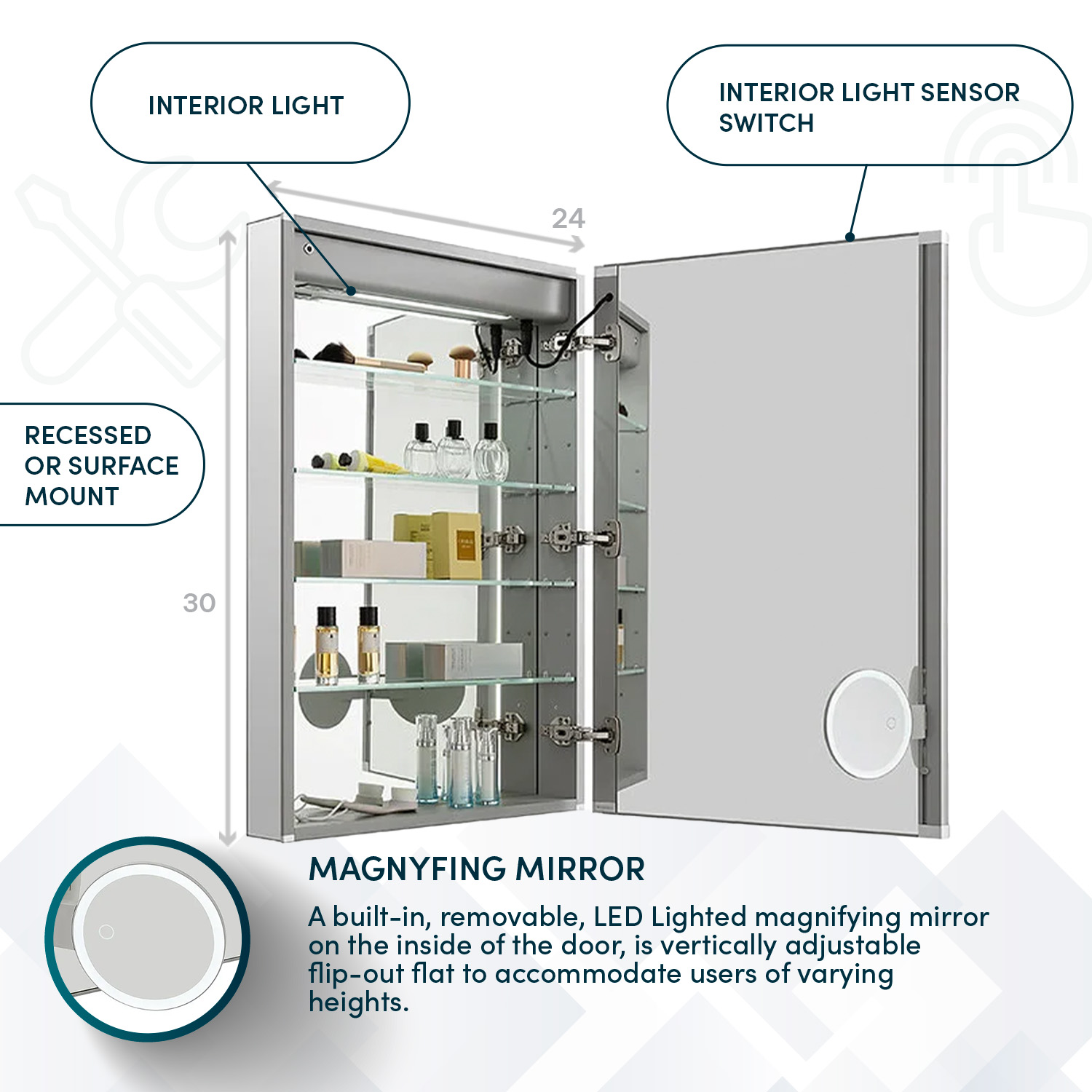 INTERIOR LIGHT

INTERIOR LIGHT SENSOR SWITCH

24

RECESSED OR SURFACE MOUNT

30

MAGNYFING MIRROR

A built-in, removable, LED Lighted magnifying mirror on the inside of the door, is vertically adjustable flip-out flat to accommodate users of varying heights.