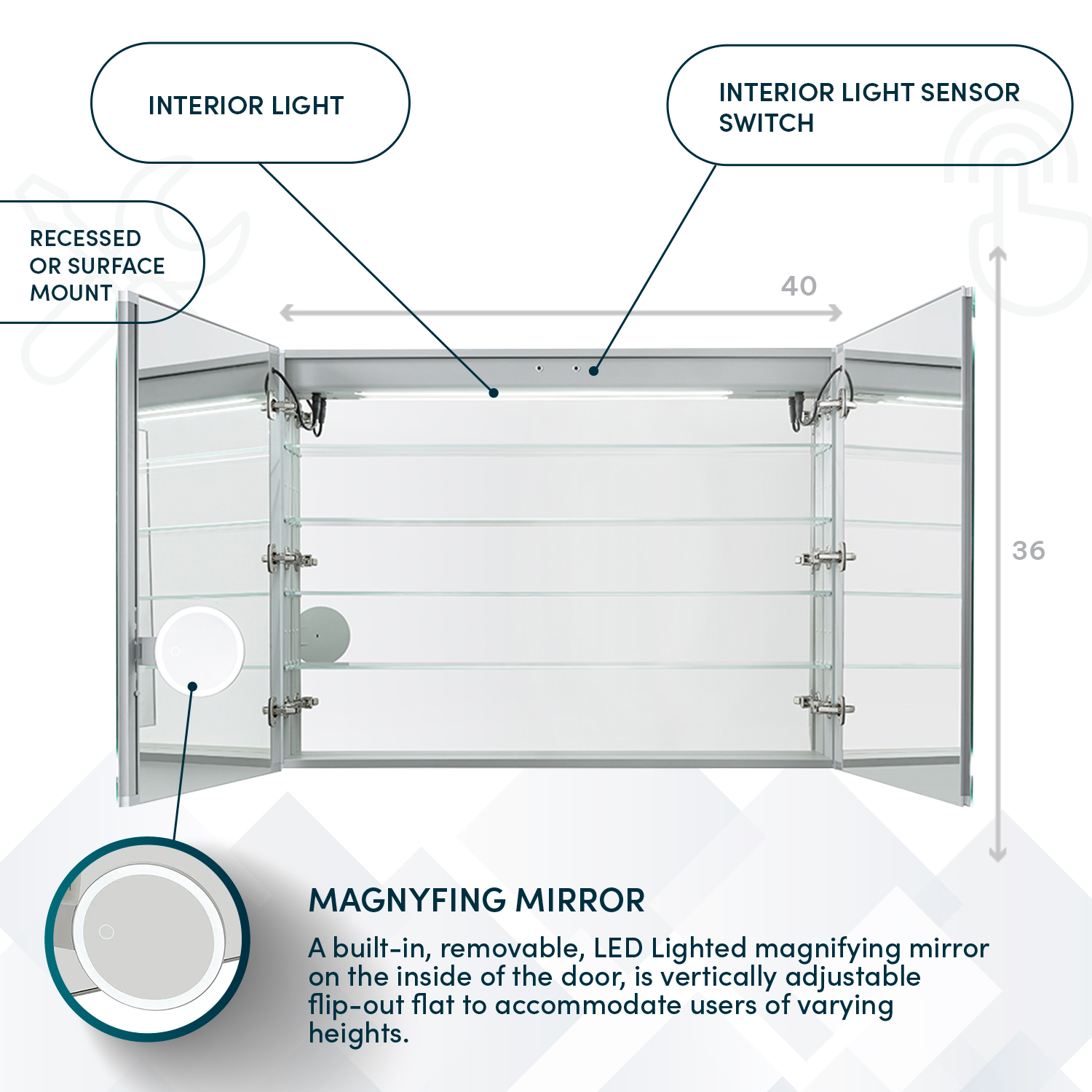 INTERIOR LIGHT

INTERIOR LIGHT SENSOR SWITCH

RECESSED OR SURFACE MOUNT

40

36

MAGNYFING MIRROR

A built-in, removable, LED Lighted magnifying mirror on the inside of the door, is vertically adjustable flip-out flat to accommodate users of varying heights.