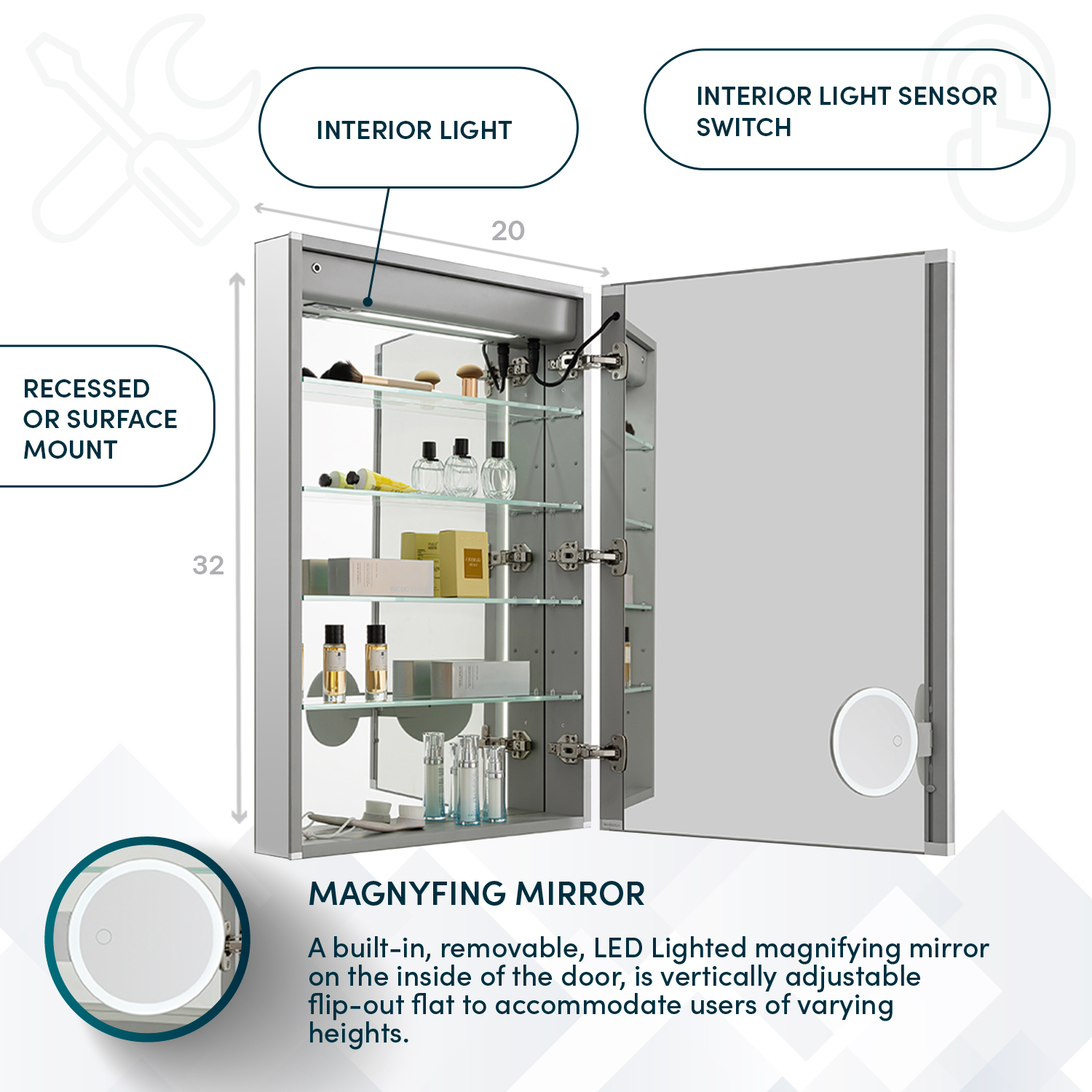 INTERIOR LIGHT

INTERIOR LIGHT SENSOR SWITCH

20

RECESSED OR SURFACE MOUNT

32

MAGNYFING MIRROR

A built-in, removable, LED Lighted magnifying mirror on the inside of the door, is vertically adjustable flip-out flat to accommodate users of varying heights.