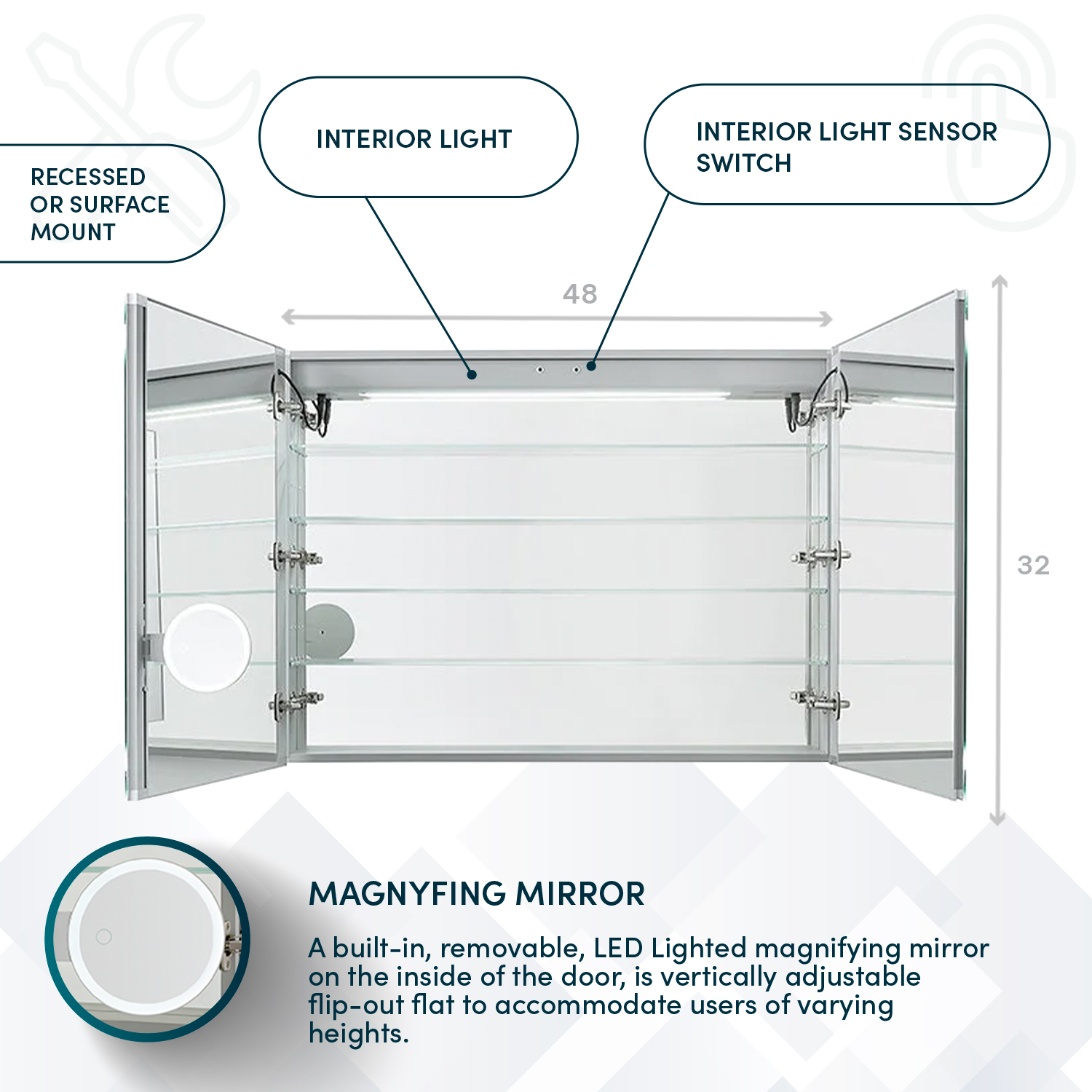 RECESSED OR SURFACE MOUNT

INTERIOR LIGHT

INTERIOR LIGHT SENSOR SWITCH

48

32

MAGNYFING MIRROR

A built-in, removable, LED Lighted magnifying mirror on the inside of the door, is vertically adjustable flip-out flat to accommodate users of varying heights.