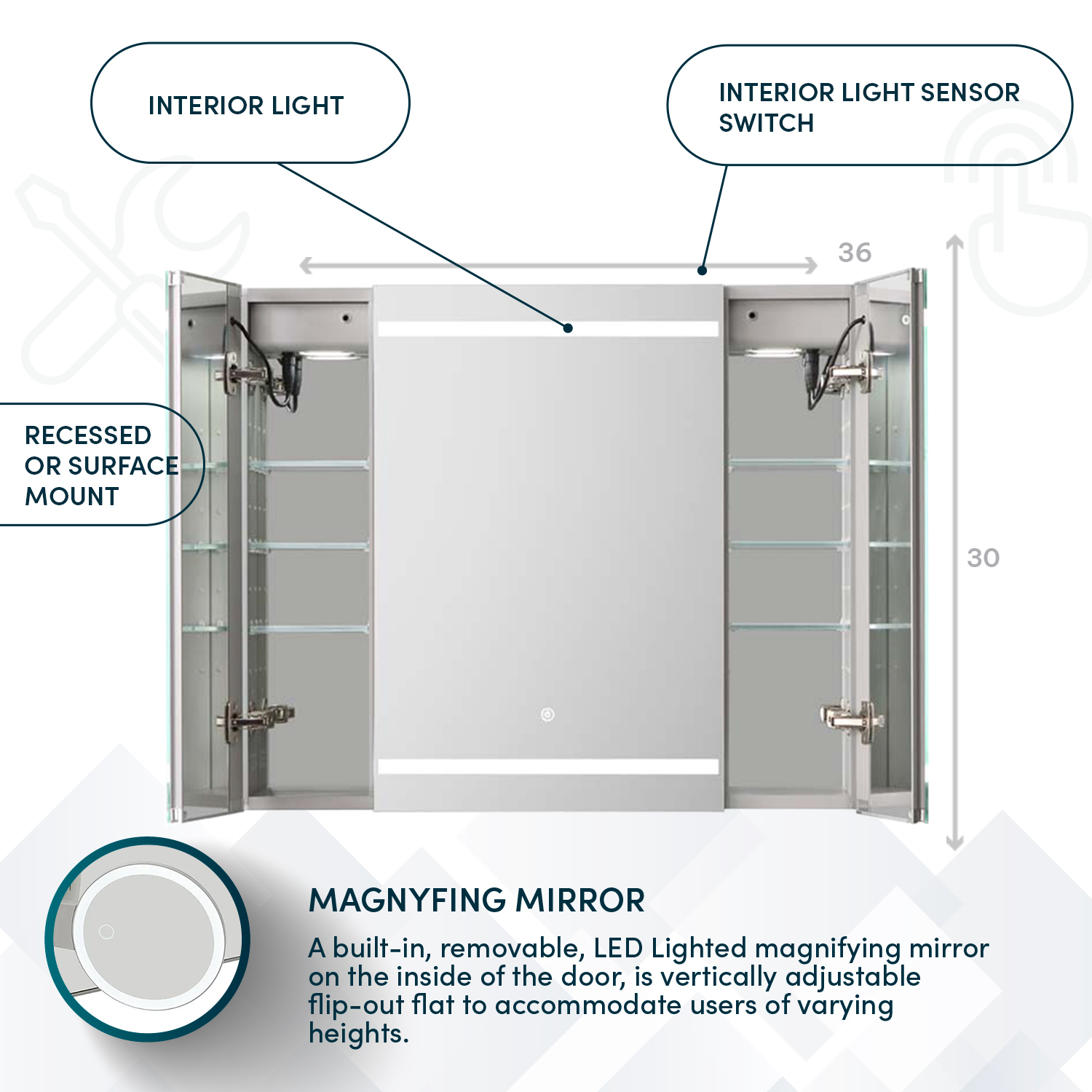 INTERIOR LIGHT

INTERIOR LIGHT SENSOR SWITCH

36

RECESSED OR SURFACE MOUNT

30

MAGNYFING MIRROR

A built-in, removable, LED Lighted magnifying mirror on the inside of the door, is vertically adjustable flip-out flat to accommodate users of varying heights.