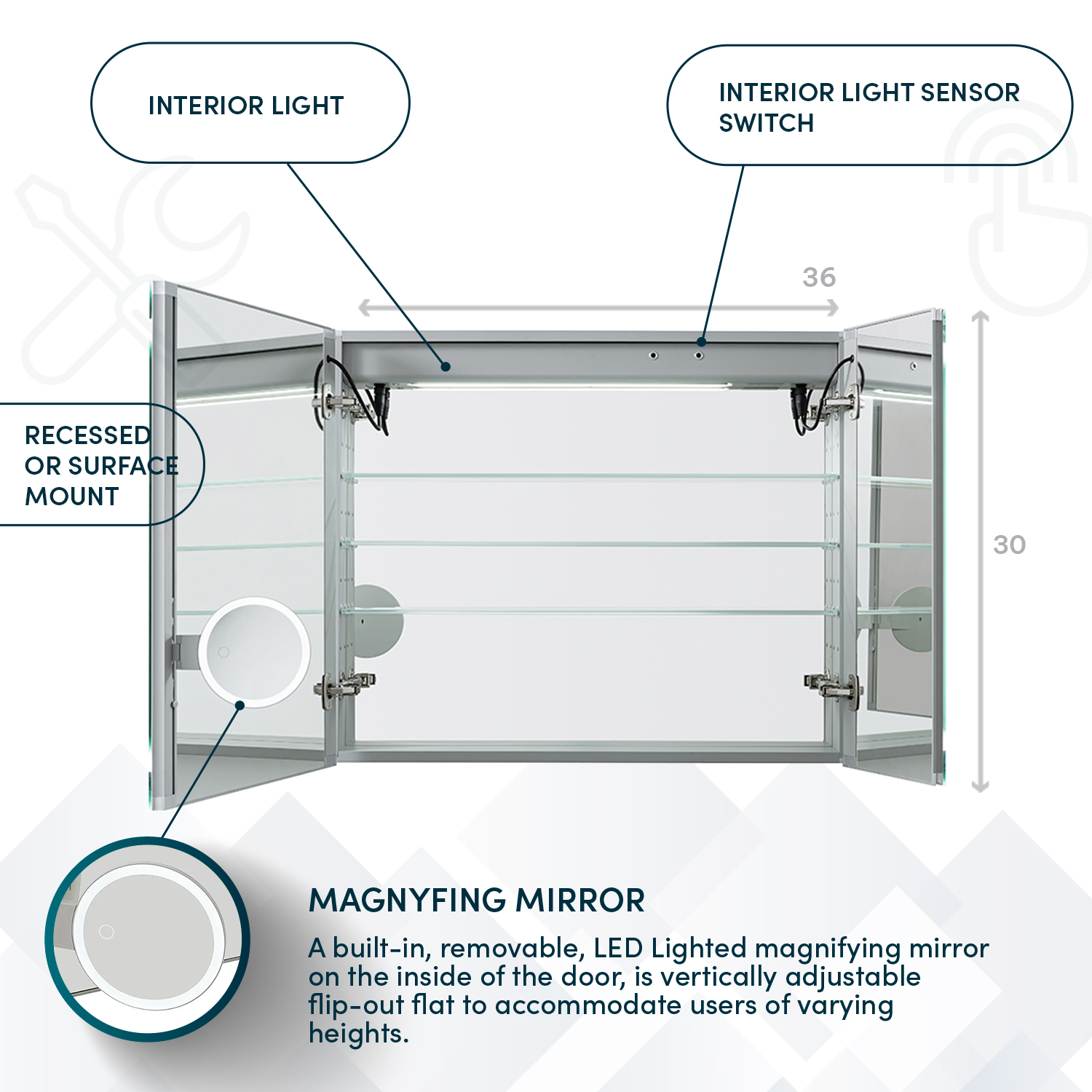 INTERIOR LIGHT

INTERIOR LIGHT SENSOR SWITCH

36

RECESSED OR SURFACE MOUNT

30

MAGNYFING MIRROR

A built-in, removable, LED Lighted magnifying mirror on the inside of the door, is vertically adjustable flip-out flat to accommodate users of varying heights.