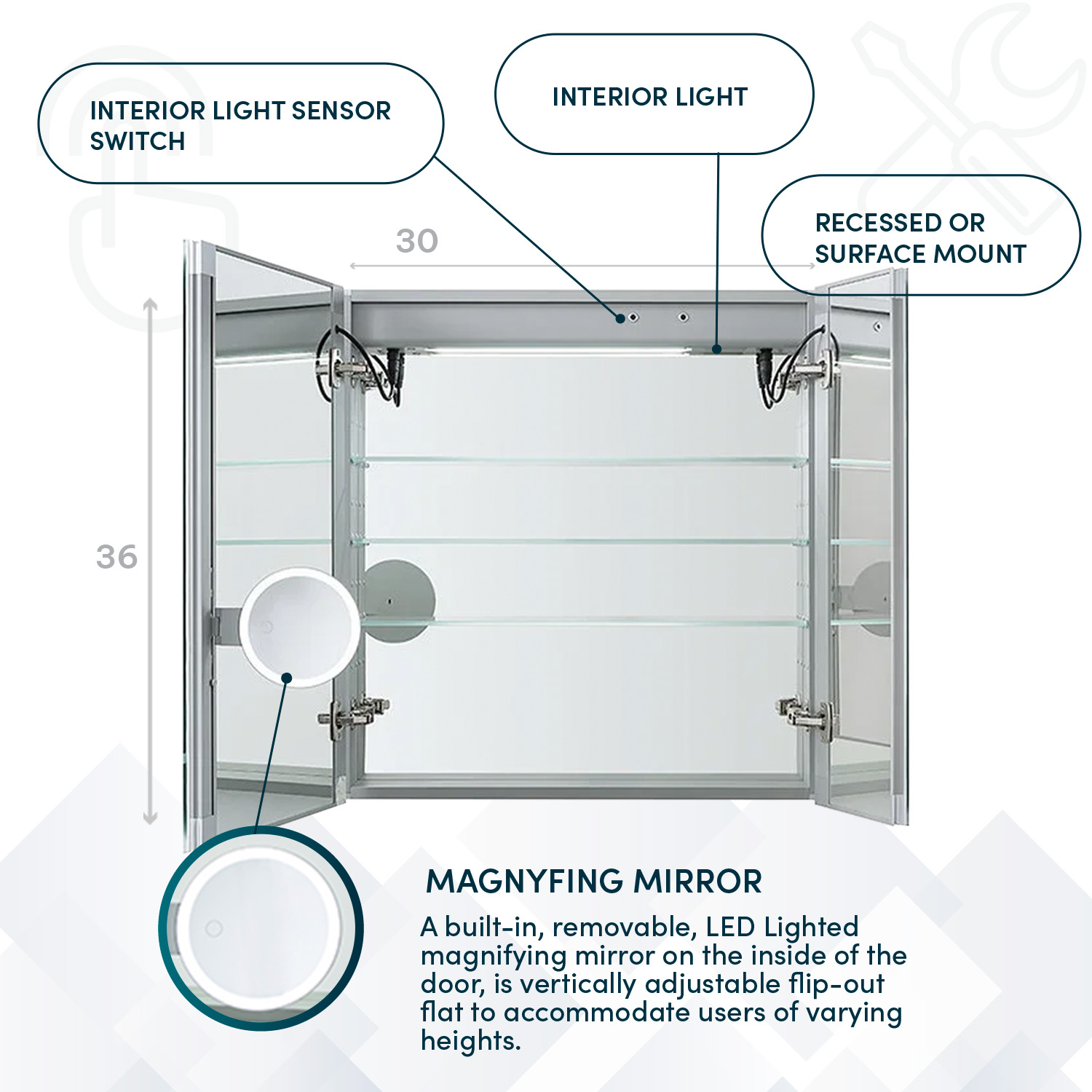 INTERIOR LIGHT SENSOR SWITCH

INTERIOR LIGHT

RECESSED OR SURFACE MOUNT

30

36

MAGNYFING MIRROR

A built-in, removable, LED Lighted magnifying mirror on the inside of the door, is vertically adjustable flip-out flat to accommodate users of varying heights.