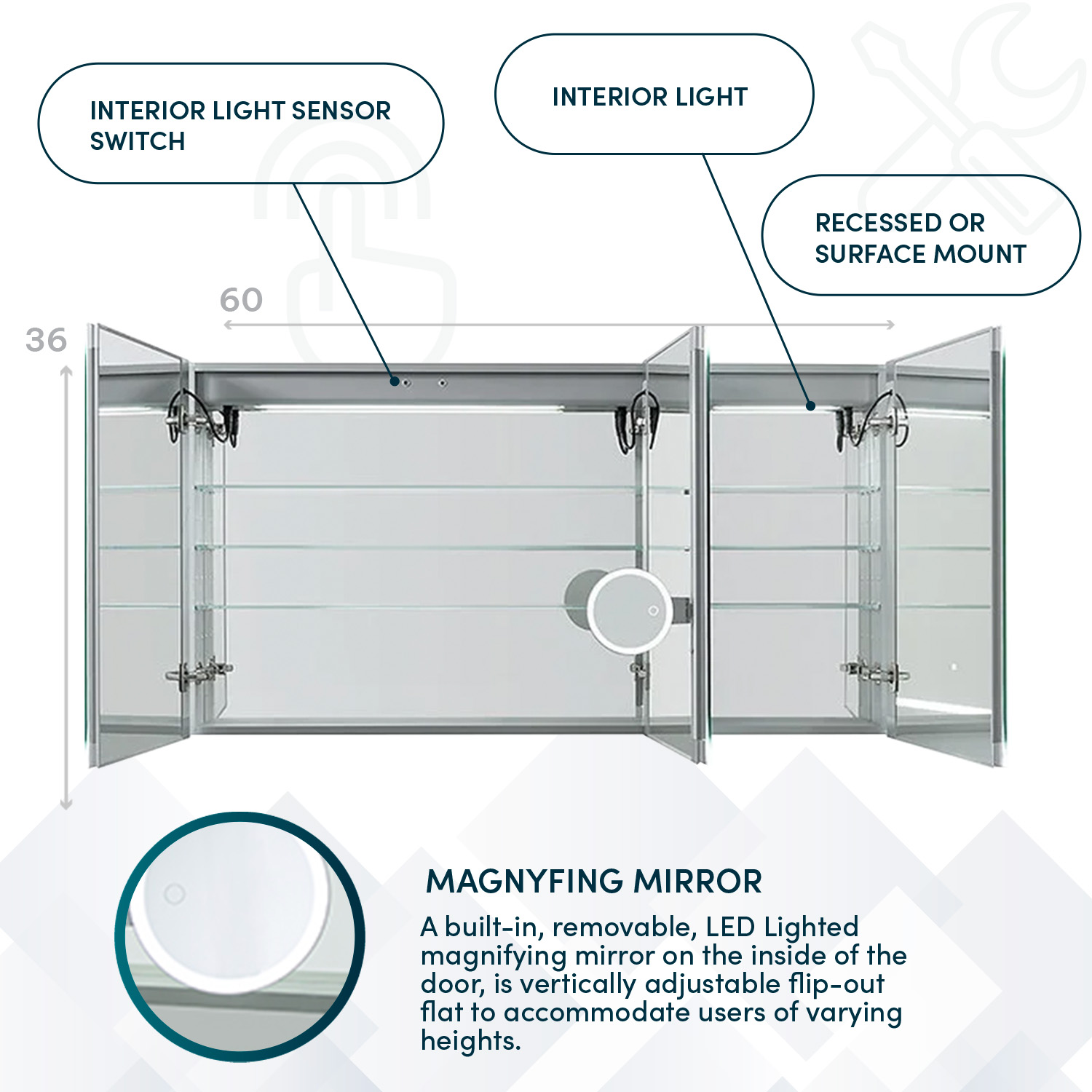 INTERIOR LIGHT SENSOR SWITCH

INTERIOR LIGHT

RECESSED OR SURFACE MOUNT

60

36

MAGNYFING MIRROR

A built-in, removable, LED Lighted magnifying mirror on the inside of the door, is vertically adjustable flip-out flat to accommodate users of varying heights.