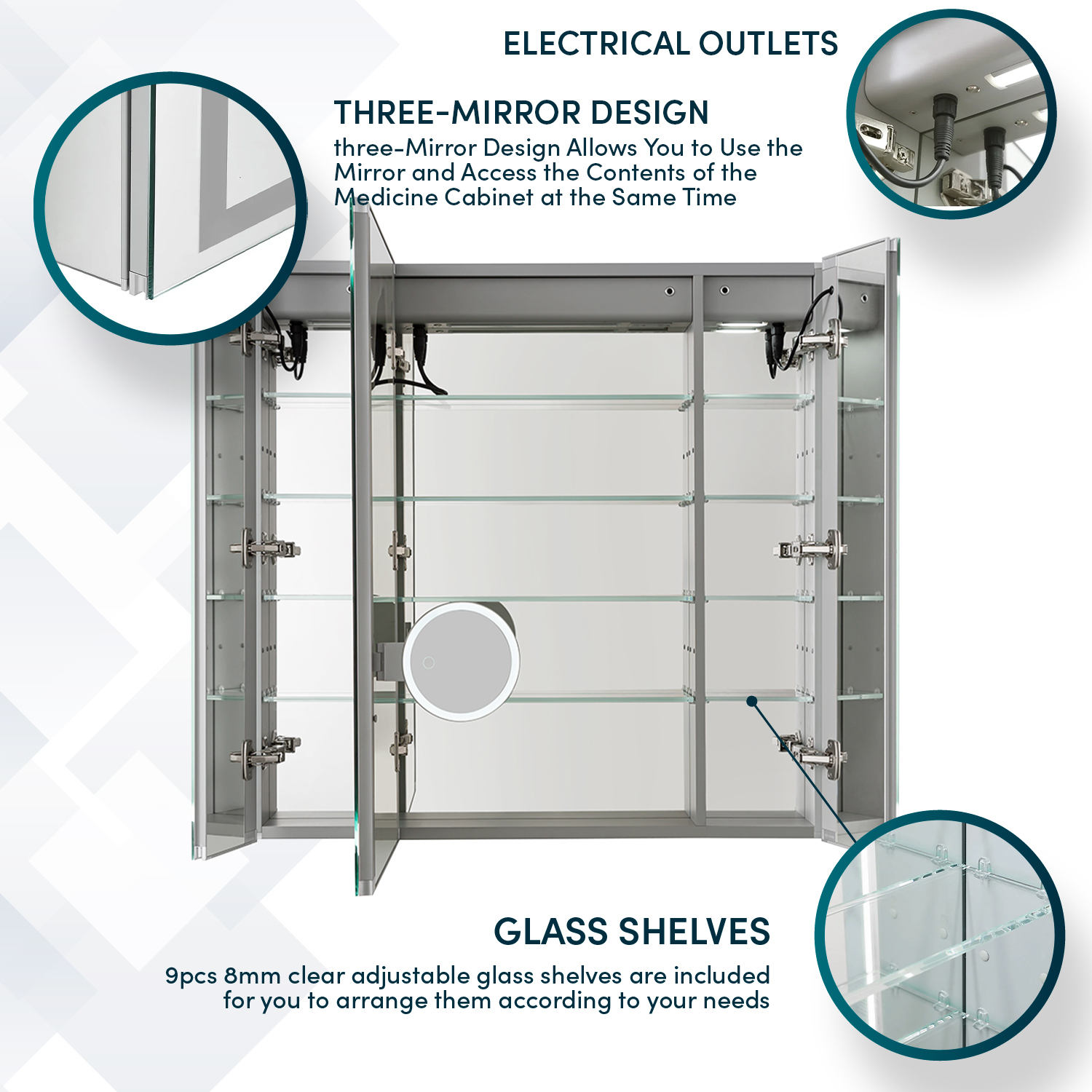 ELECTRICAL OUTLETS

THREE-MIRROR DESIGN

three-Mirror Design Allows You to Use the Mirror and Access the Contents of the Medicine Cabinet at the Same Time

GLASS SHELVES

9pcs 8mm clear adjustable glass shelves are included for you to arrange them according to your needs