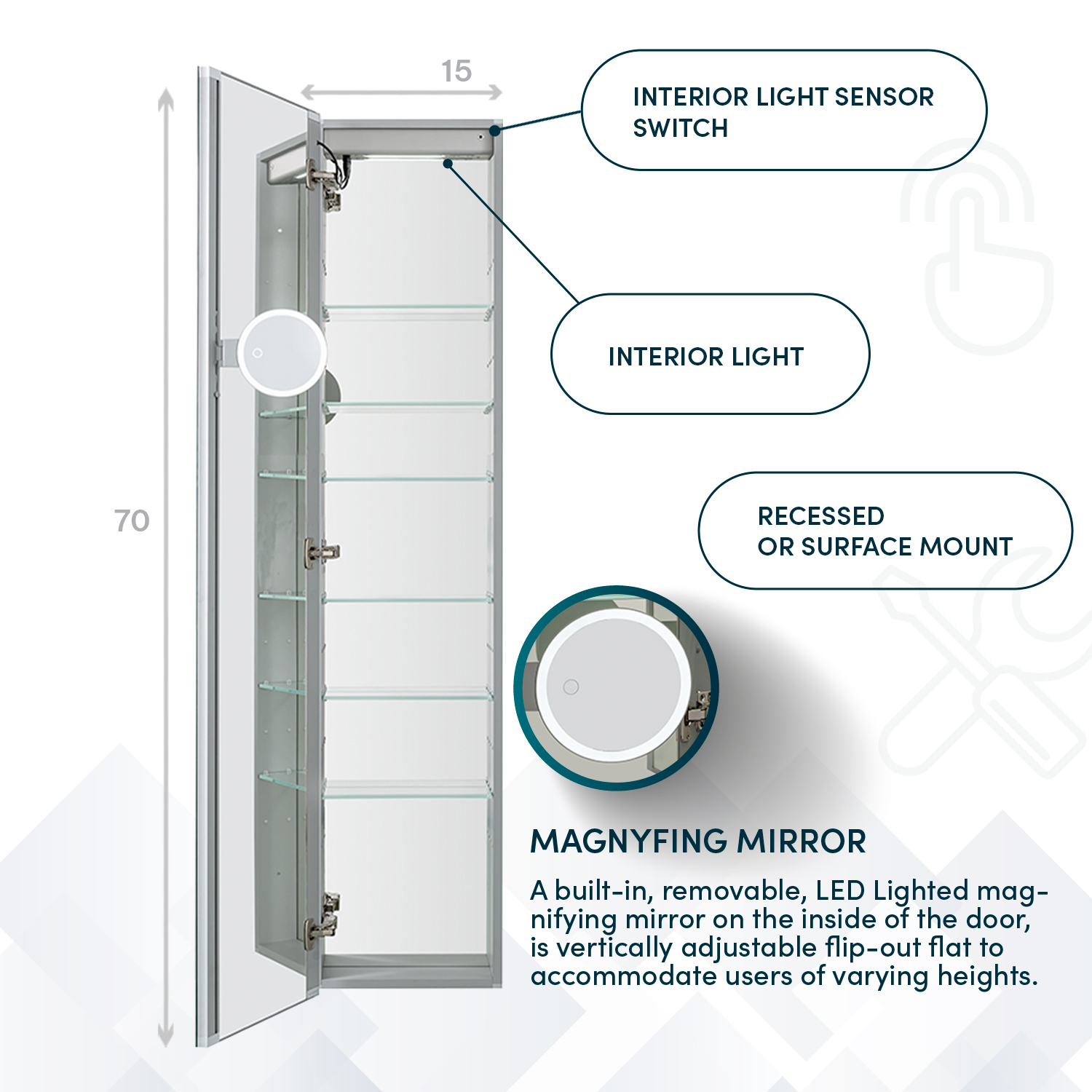 15

70

INTERIOR LIGHT SENSOR SWITCH

INTERIOR LIGHT

RECESSED OR SURFACE MOUNT

MAGNYFING MIRROR

A built-in, removable, LED Lighted magnifying mirror on the inside of the door, is vertically adjustable flip-out flat to accommodate users of varying heights.