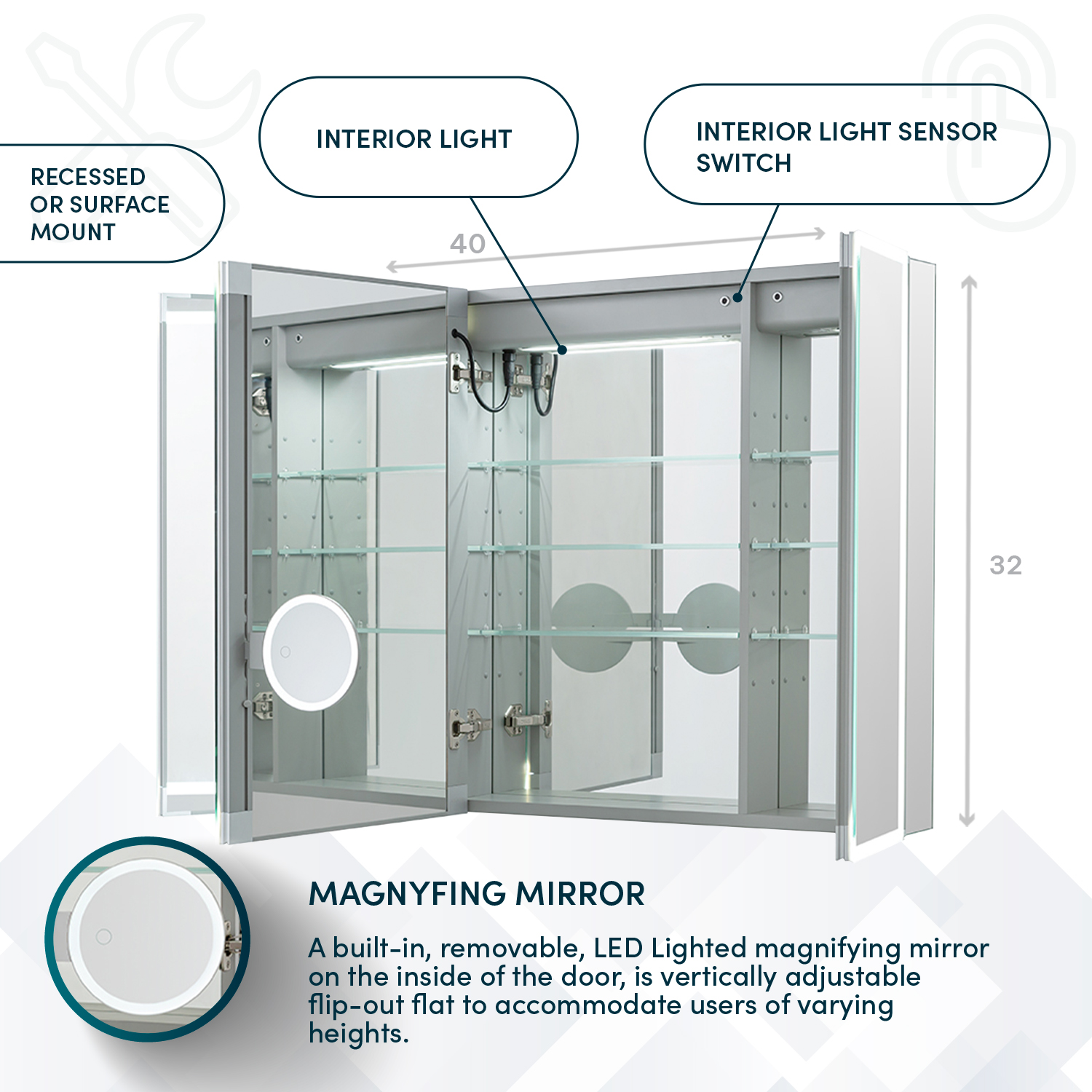 RECESSED OR SURFACE MOUNT

INTERIOR LIGHT

INTERIOR LIGHT SENSOR SWITCH

40

32

MAGNYFING MIRROR

A built-in, removable, LED Lighted magnifying mirror on the inside of the door, is vertically adjustable flip-out flat to accommodate users of varying heights.