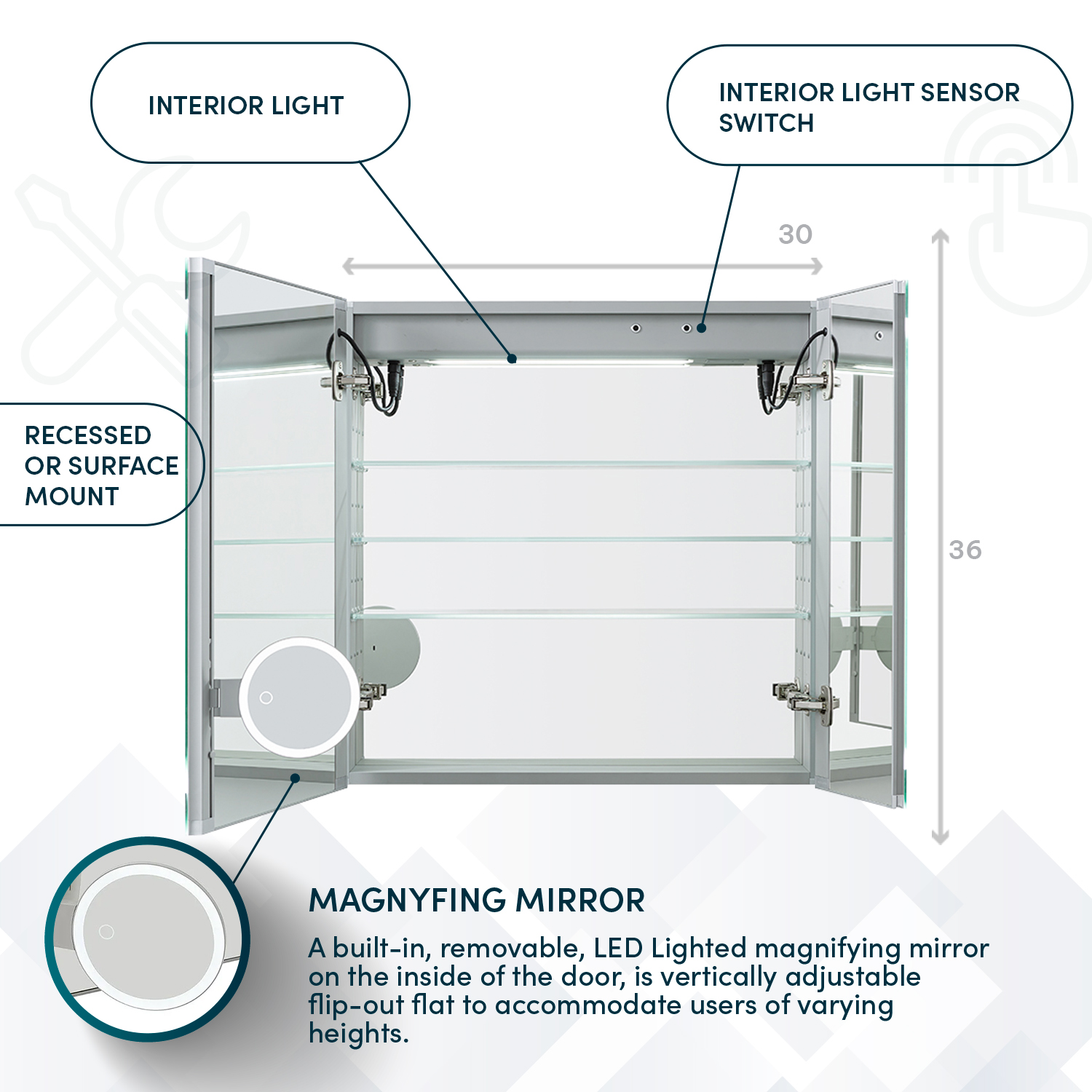 INTERIOR LIGHT

INTERIOR LIGHT SENSOR SWITCH

30

RECESSED OR SURFACE MOUNT

36

MAGNYFING MIRROR

A built-in, removable, LED Lighted magnifying mirror on the inside of the door, is vertically adjustable flip-out flat to accommodate users of varying heights.